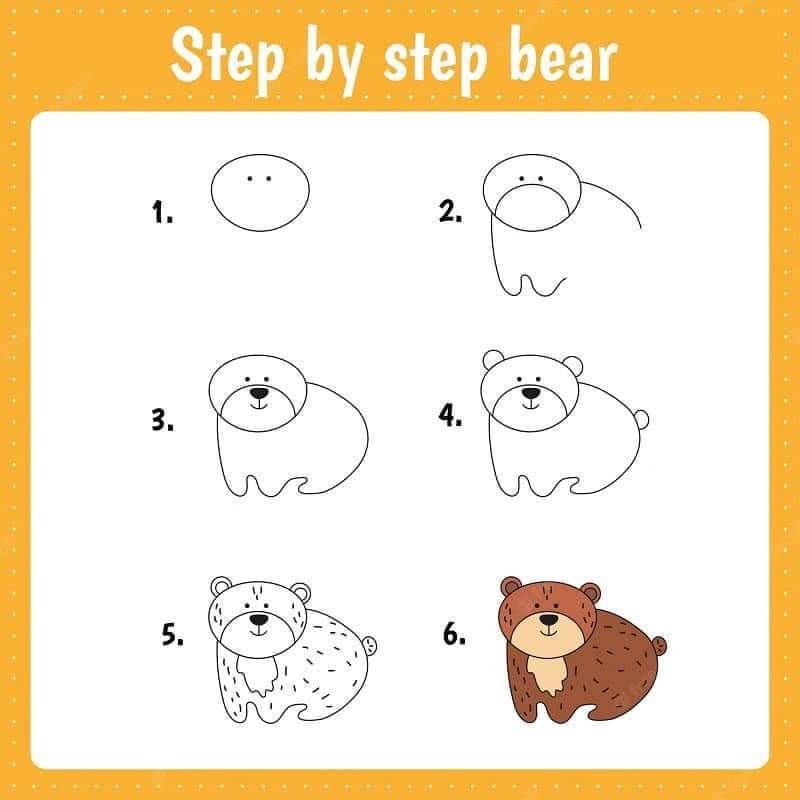 Step by step bear

1.

2.

3.

4.

5.

6.