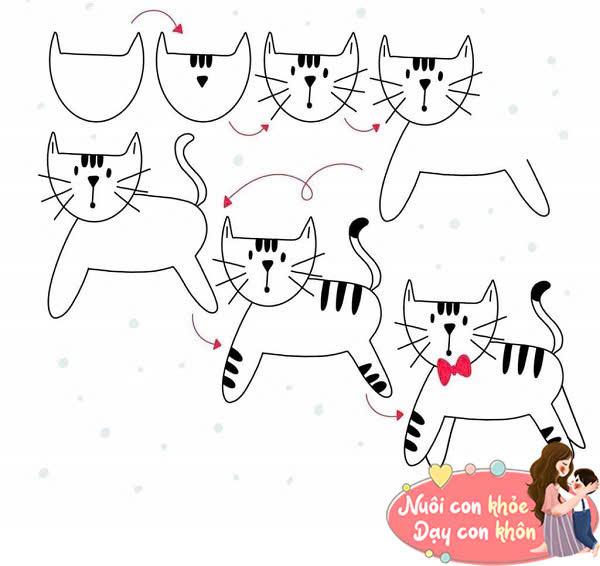 Nuôi con khỏe
Dạy con khôn